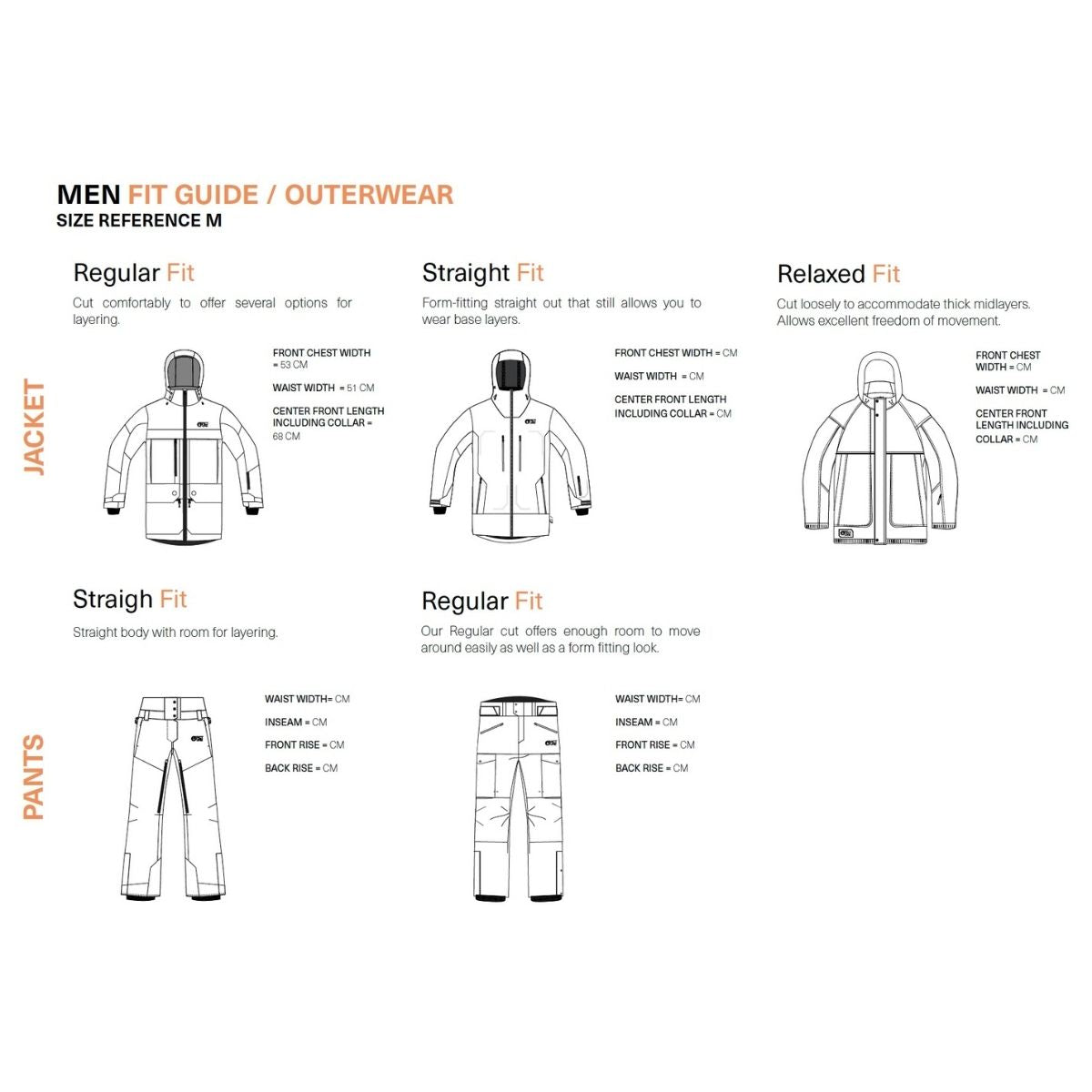 MEN FIT GUIDE / OUTERWEAR
SIZE REFERENCE M

JACKET

Regular Fit
Cut comfortably to offer several options for layering.

FRONT CHEST WIDTH = 53 CM
WAIST WIDTH = 51 CM
CENTER FRONT LENGTH INCLUDING COLLAR = 68 CM

Straight Fit
Form-fitting straight out that still allows you to wear base layers.

FRONT CHEST WIDTH = CM
WAIST WIDTH = CM
CENTER FRONT LENGTH INCLUDING COLLAR = CM

Relaxed Fit
Cut loosely to accommodate thick midlayers. Allows excellent freedom of movement.

FRONT CHEST WIDTH = CM
WAIST WIDTH = CM
CENTER FRONT LENGTH INCLUDING COLLAR = CM

PANTS

Straigh Fit
Straight body with room for layering.

WAIST WIDTH= CM
INSEAM = CM
FRONT RISE = CM
BACK RISE = CM

Regular Fit
Our Regular cut offers enough room to move around easily as well as a form fitting look.

WAIST WIDTH= CM
INSEAM = CM
FRONT RISE = CM
BACK RISE = CM